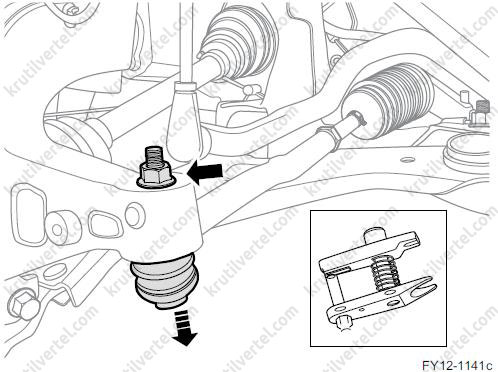 krutilvertel.com

FY12-1141c