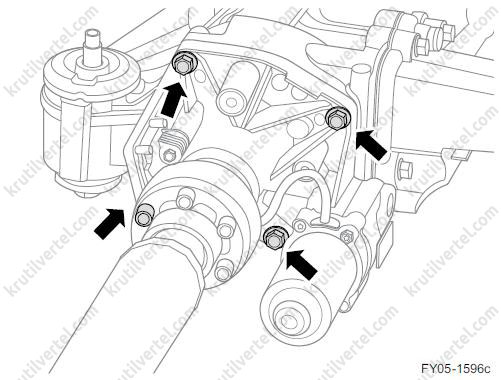 krutilvertel.com

FY05-1596c