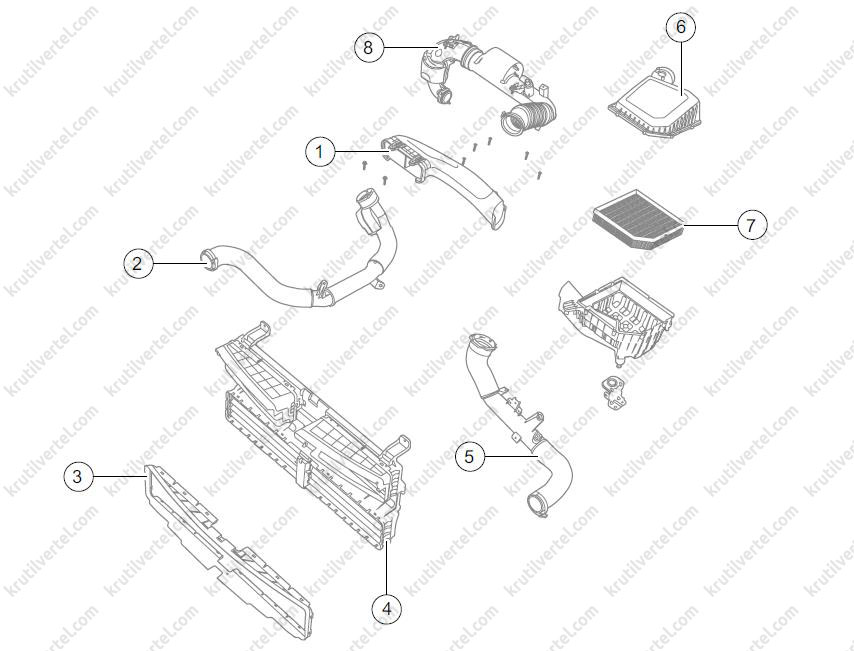 8
6
1
7
2
5
3
4
krutilvertel.com