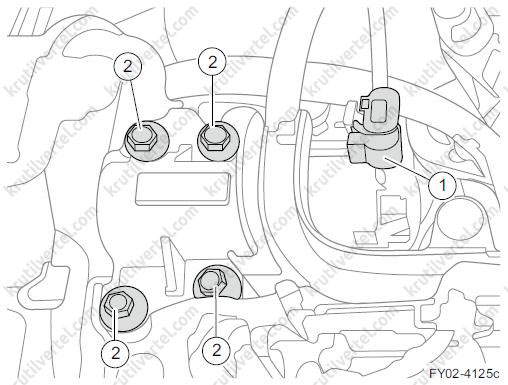 2
2
1
2
2
FY02-4125c
krutilvertel.com