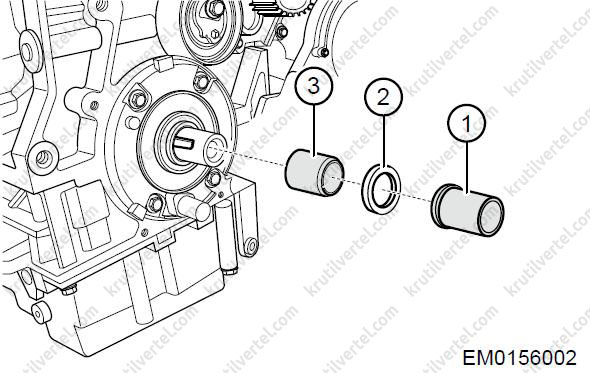 3
2
1
EM0156002
krutilvertel.com