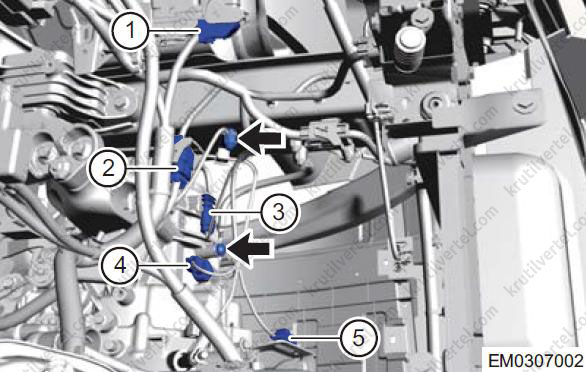 1
2
3
4
5
EM0307002
krutilvertel.com