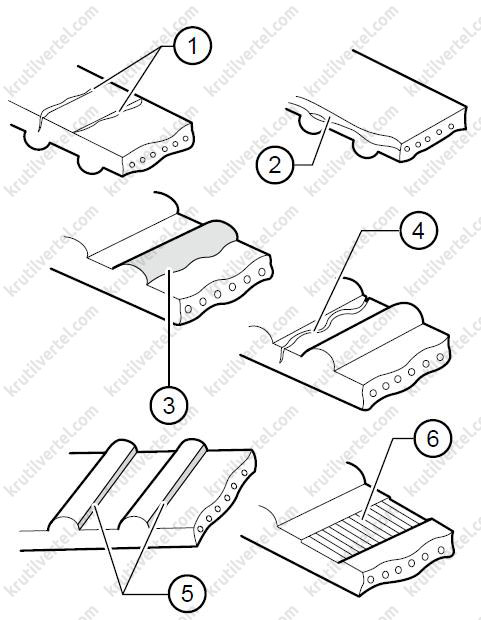 1
2
3
4
5
6
krutilvertel.com