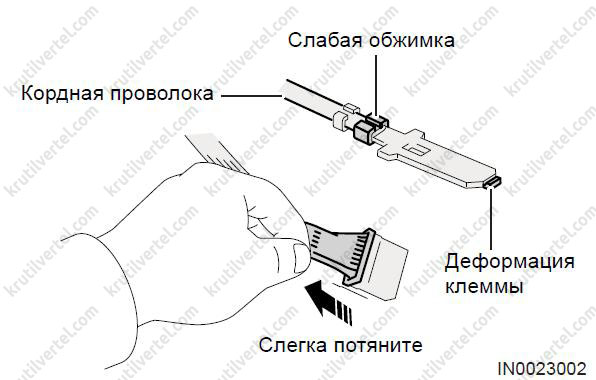 Слабая обжимка

Кордная проволока

Деформация клеммы

Слегка потяните

IN0023002

krutilvertel.com