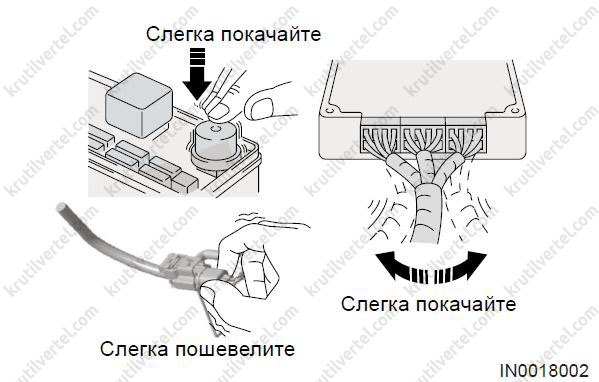 Слегка покачайте

Слегка покачайте

Слегка пошевелите

IN0018002

krutilvertel.com