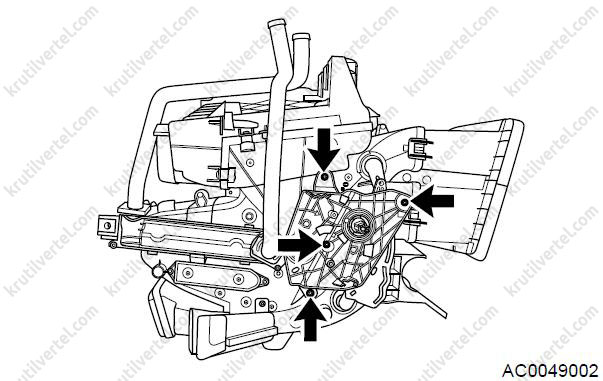 krutilvertel.com

AC0049002