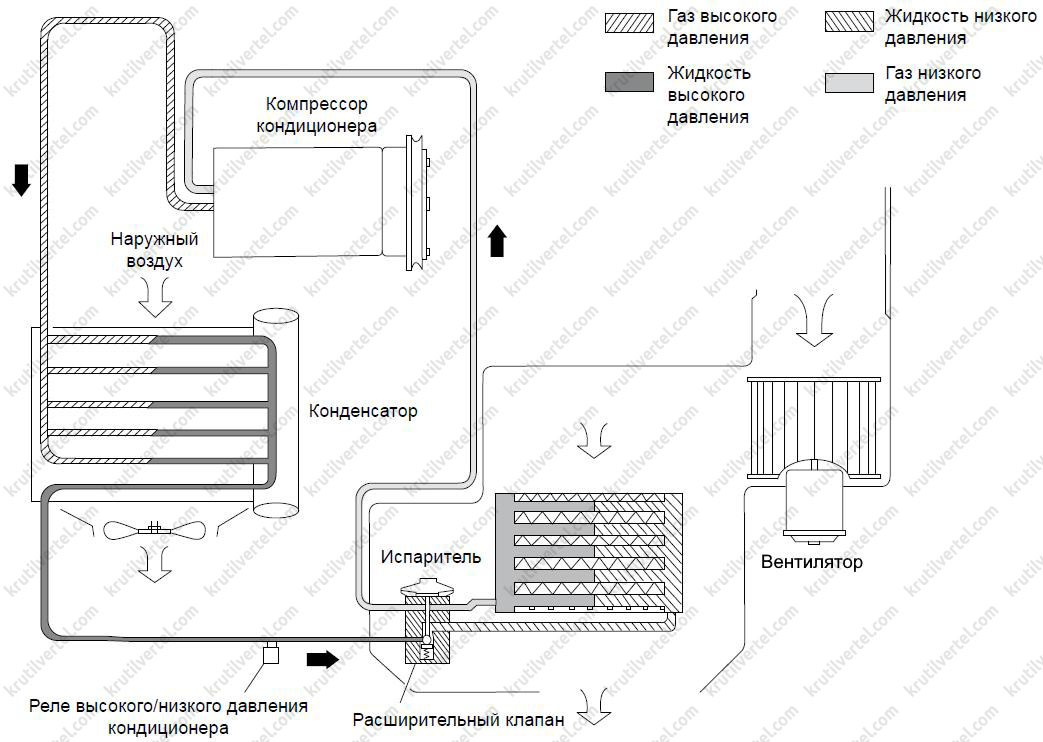 Газ высокого давления

Жидкость низкого давления

Жидкость высокого давления

Газ низкого давления

Компрессор кондиционера

Наружный воздух

Конденсатор

Испаритель

Вентилятор

Реле высокого/низкого давления кондиционера

Расширительный клапан

krutilvertel.com