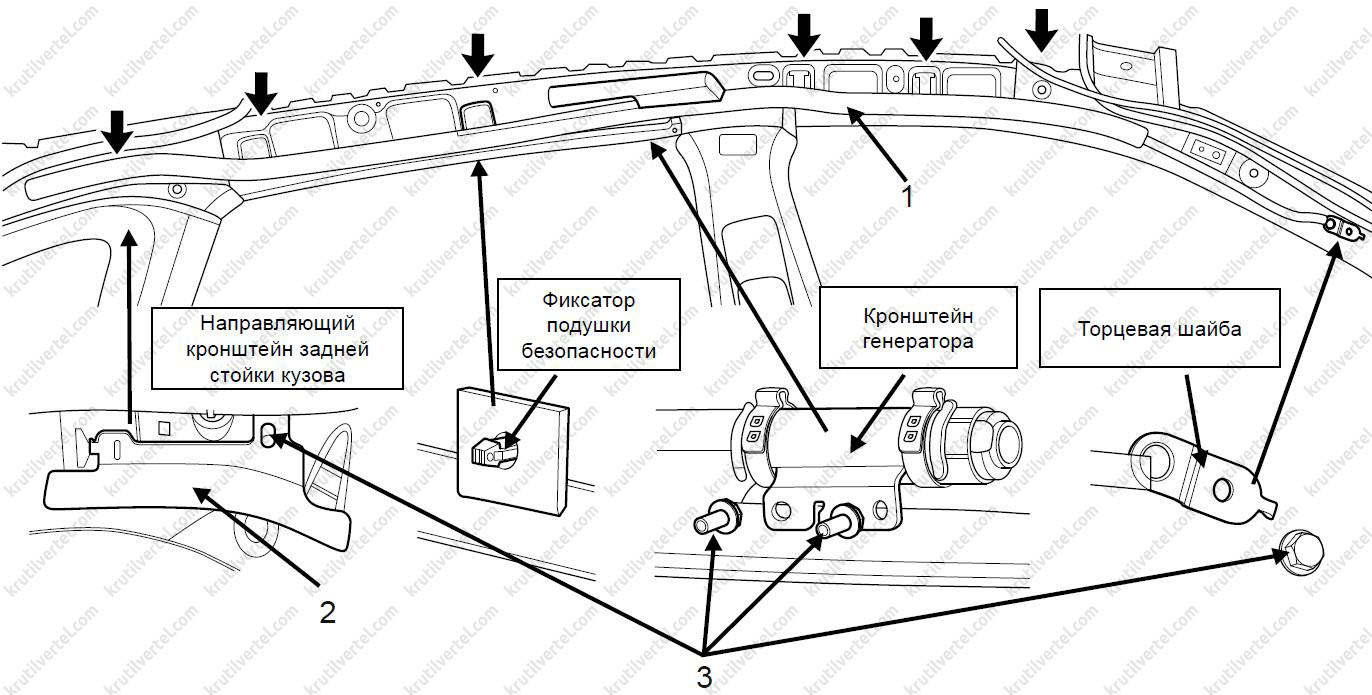 1

Направляющий кронштейн задней стойки кузова

Фиксатор подушки безопасности

Кронштейн генератора

Торцевая шайба

2

3

krutilvertel.com