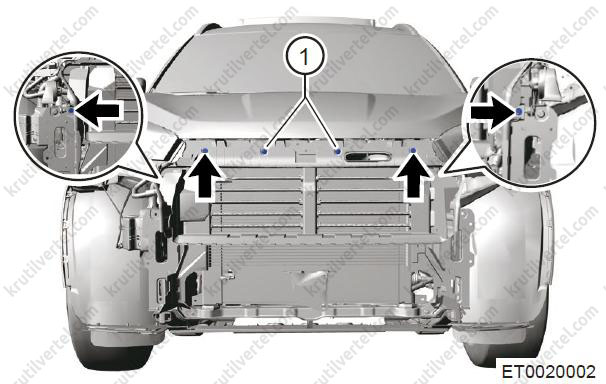 1

ET0020002

krutilvertel.com