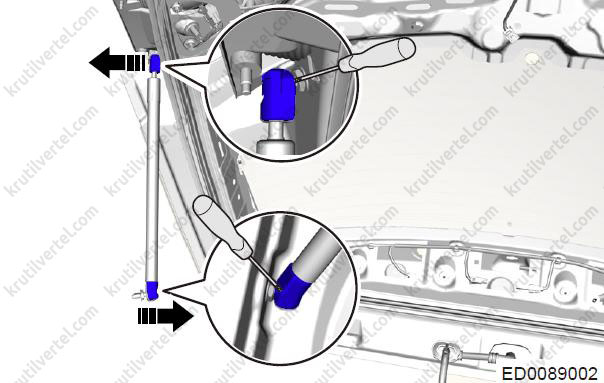 krutilvertel.com

ED0089002