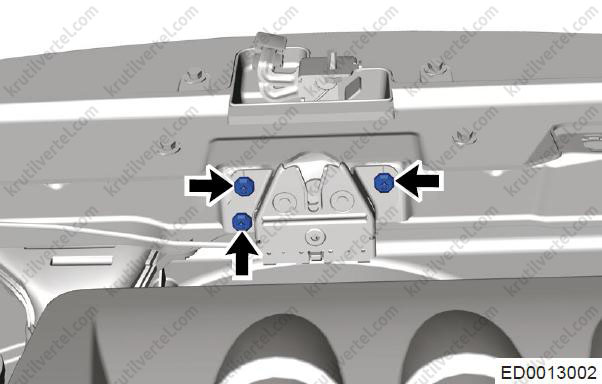 krutilvertel.com

ED0013002