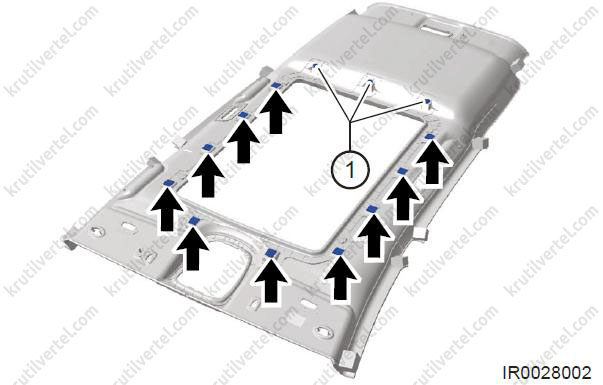 1

IR0028002

krutilvertel.com