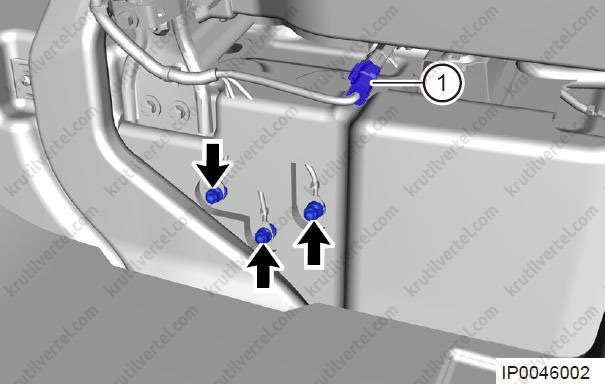 1

IP0046002

krutilvertel.com