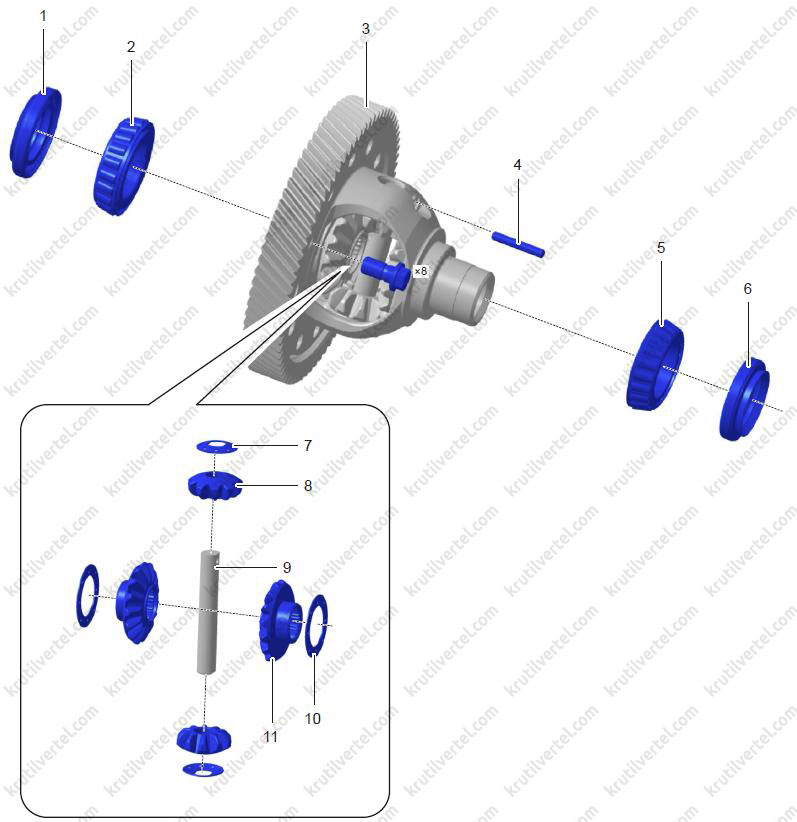 1
2
3
4
×8
5
6
7
8
9
10
11
krutilvertel.com