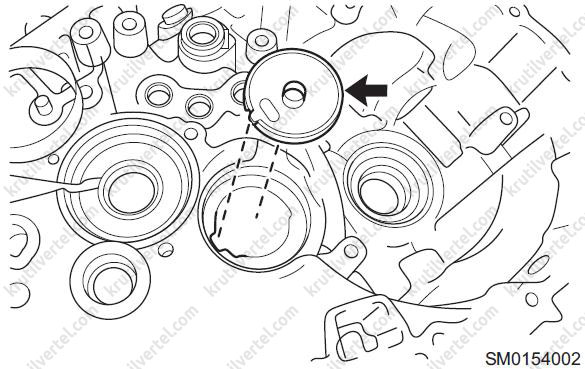 krutilvertel.com

SM0154002