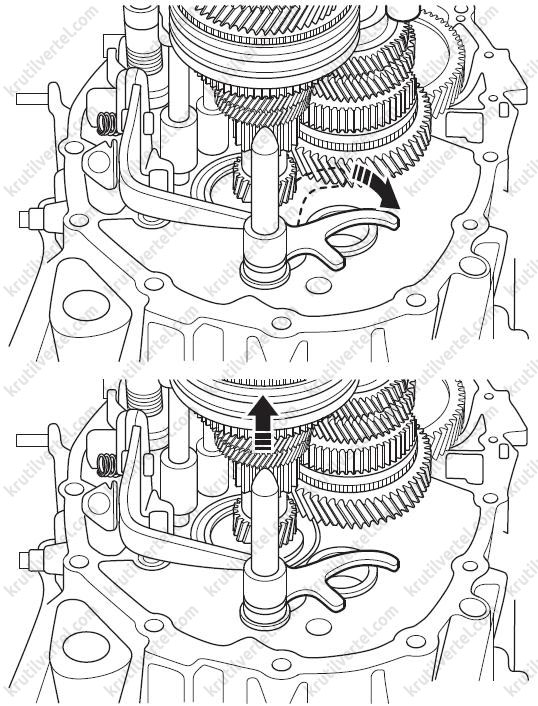 krutilvertel.com