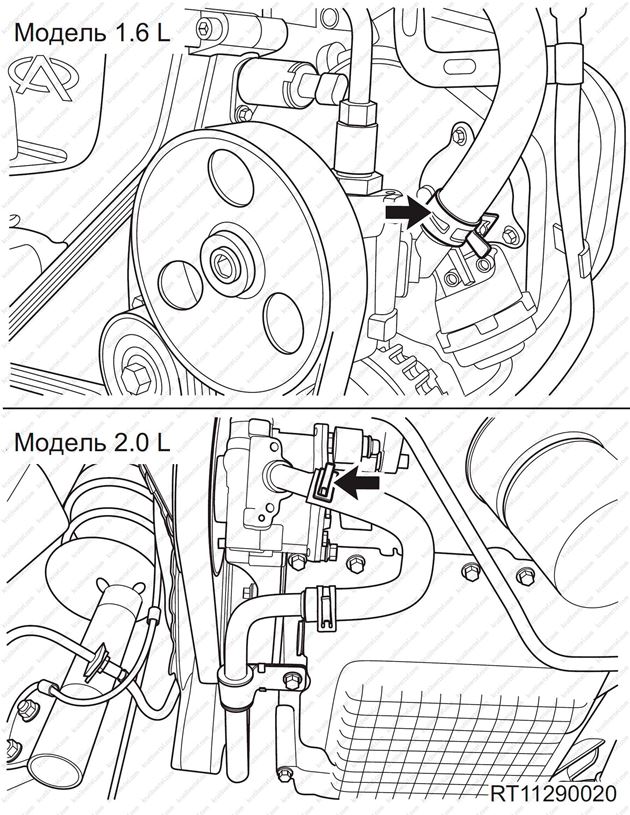 Модель 1.6 L

Модель 2.0 L

RT11290020