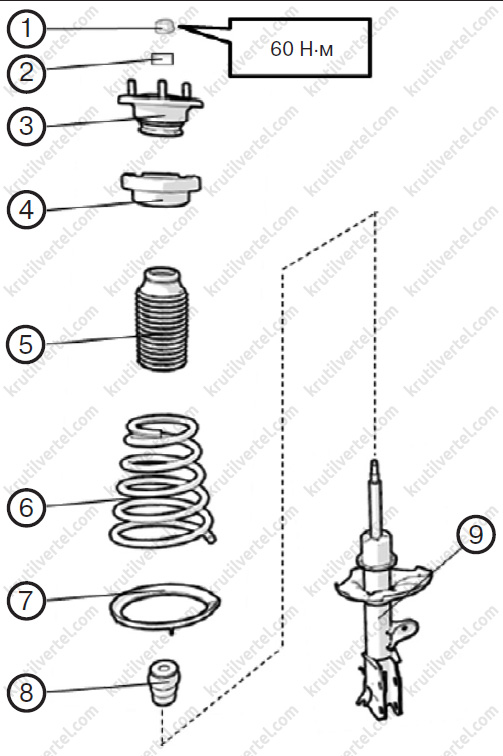 1
60 Н·м
2
3
4
5
6
7
8
9
krutilvertel.com