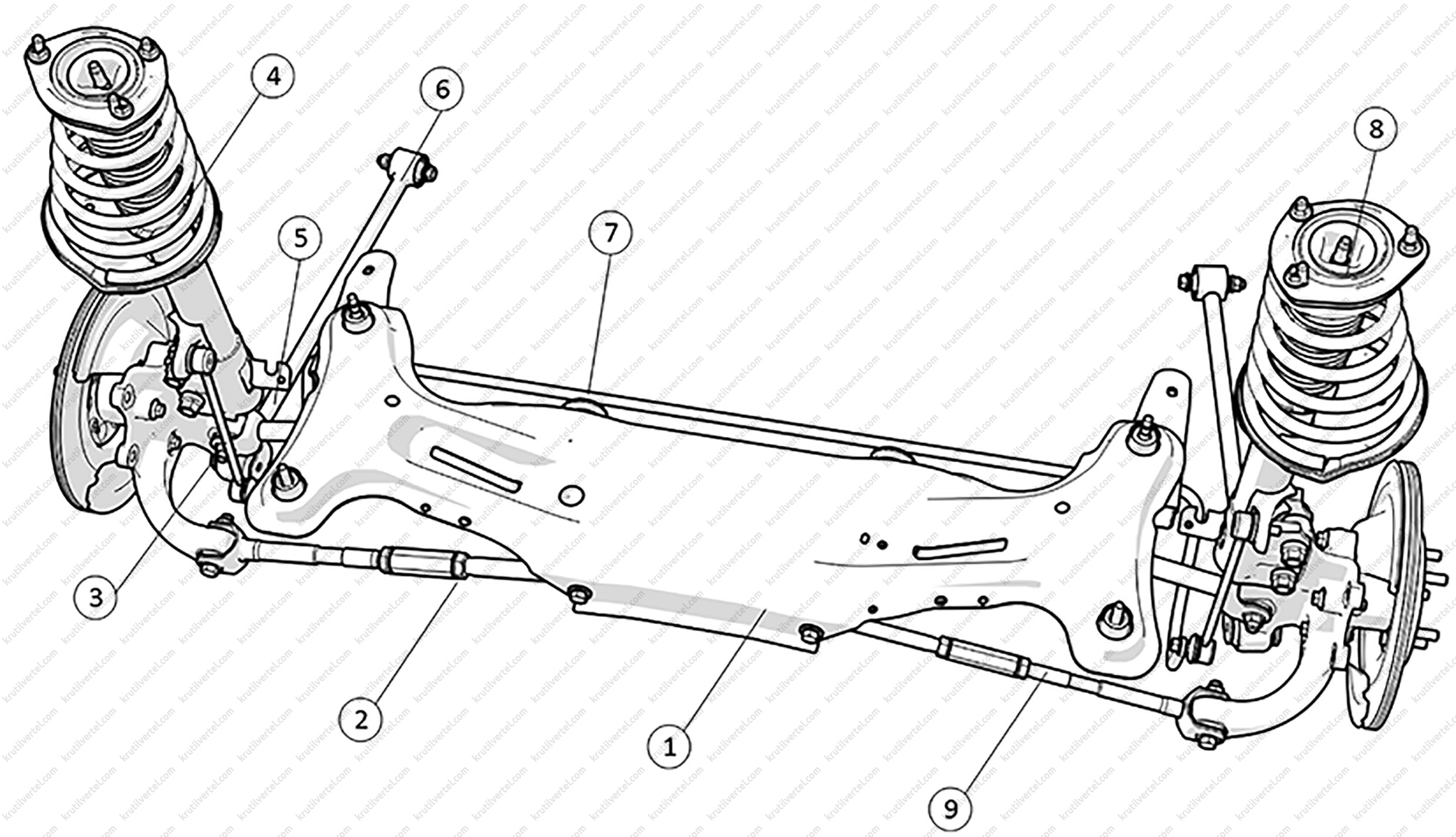 4
6
8
5
7
3
2
1
9
krutilvertel.com