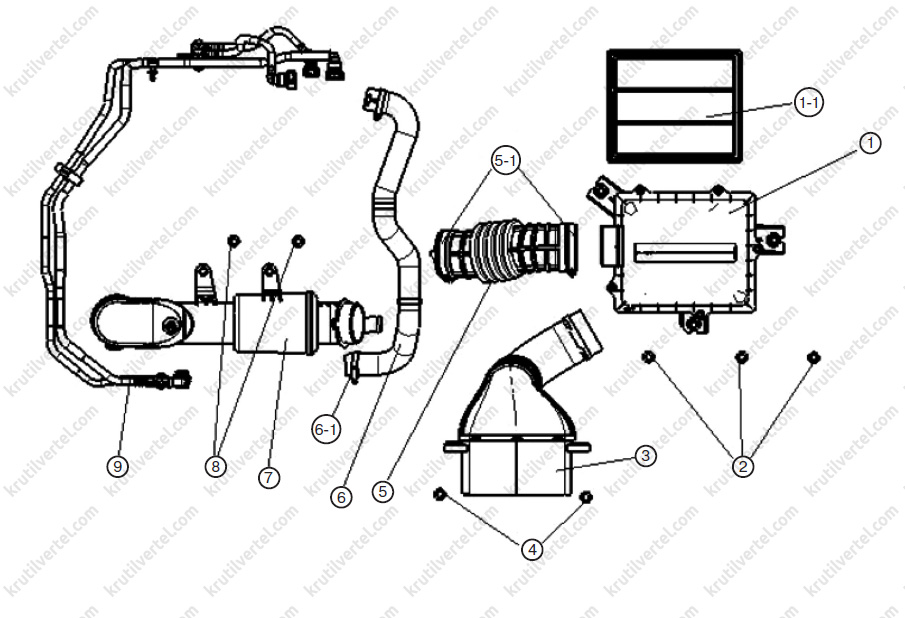 krutilvertel.com

1-1

1

5-1

6-1

9

8

7

6

5

3

2

4