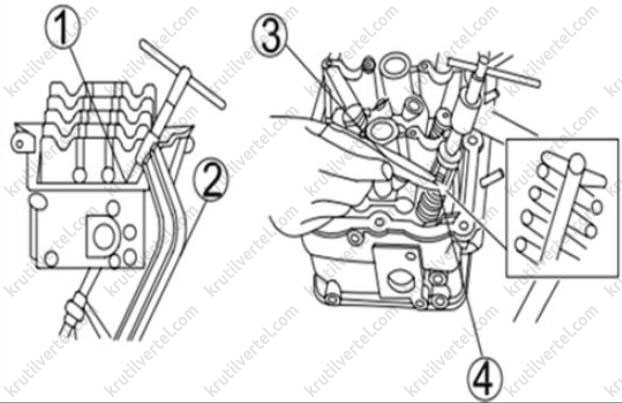 1
2
3
4
krutilvertel.com